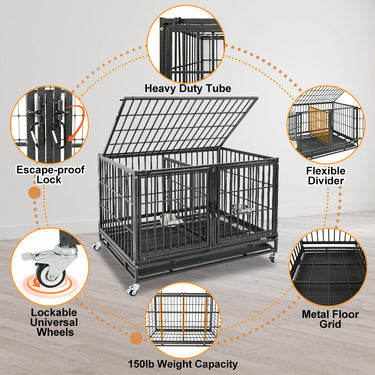 Heavy Duty Tube

Escape-proof Lock

Flexible Divider

Lockable Universal Wheels

Metal Floor Grid

150lb Weight Capacity