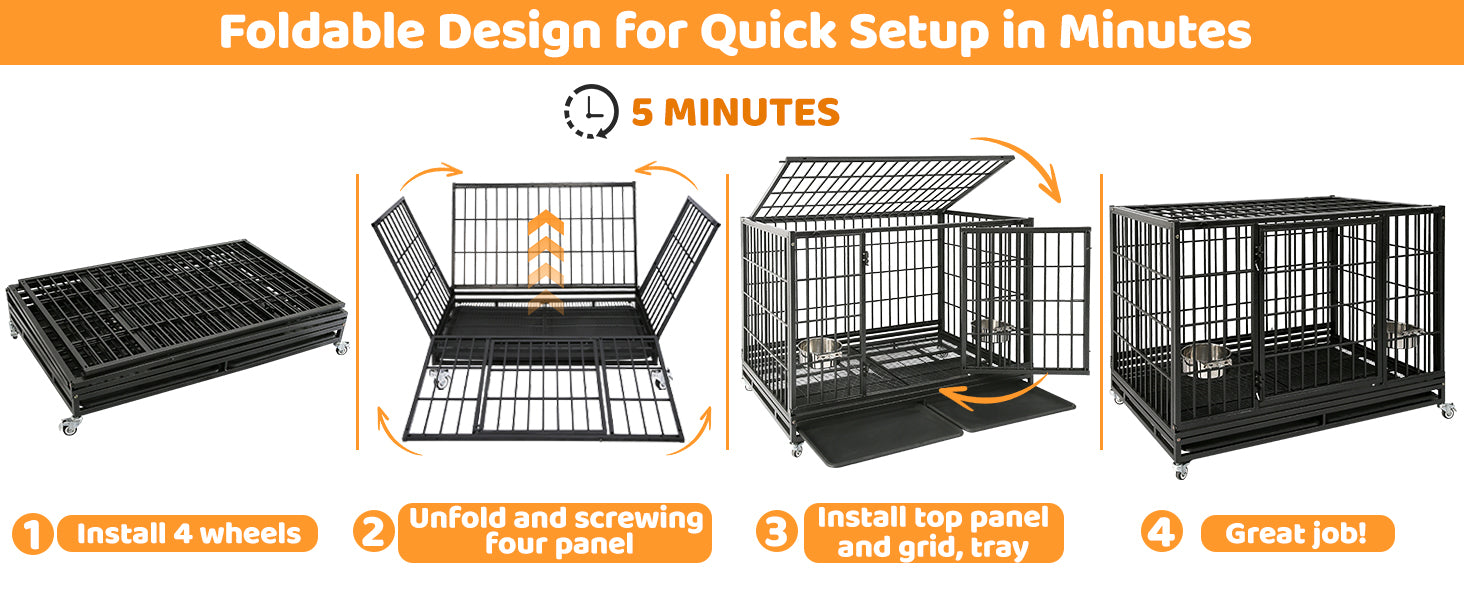 Foldable Design for Quick Setup in Minutes

5 MINUTES

1 Install 4 wheels

2 Unfold and screwing four panel

3 Install top panel and grid, tray

4 Great job!