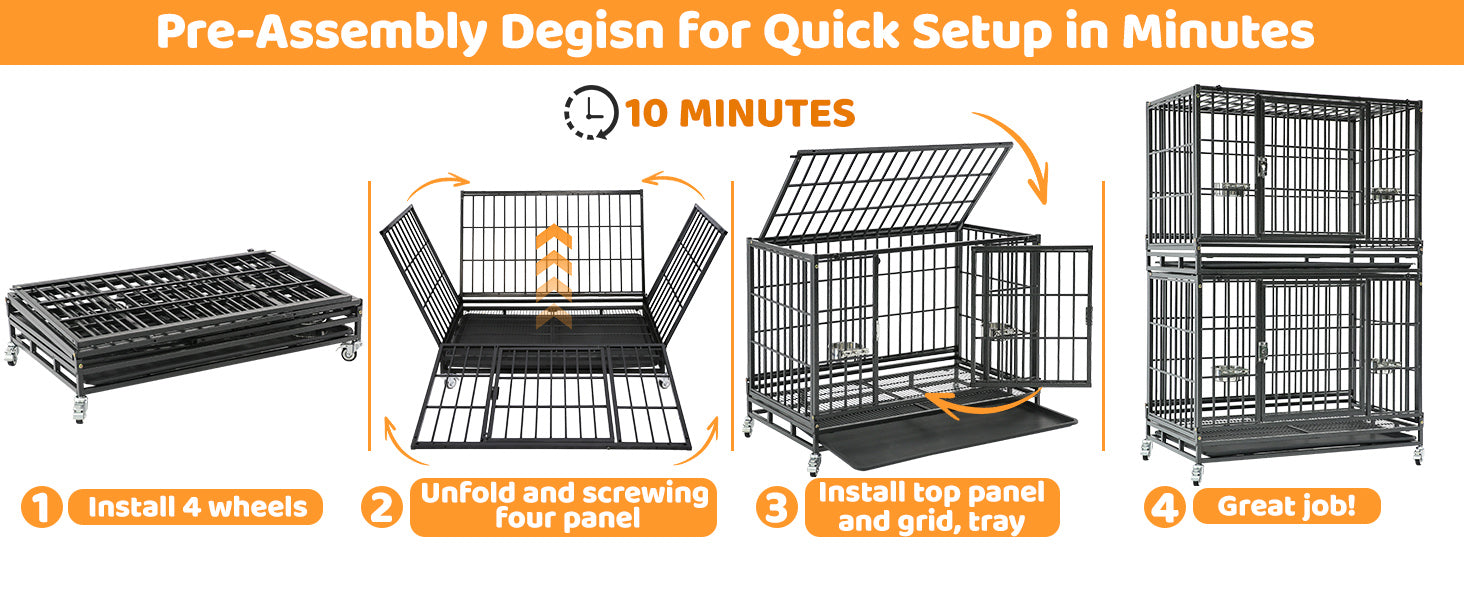 Pre-Assembly Degisn for Quick Setup in Minutes

10 MINUTES

1 Install 4 wheels

2 Unfold and screwing four panel

3 Install top panel and grid, tray

4 Great job!