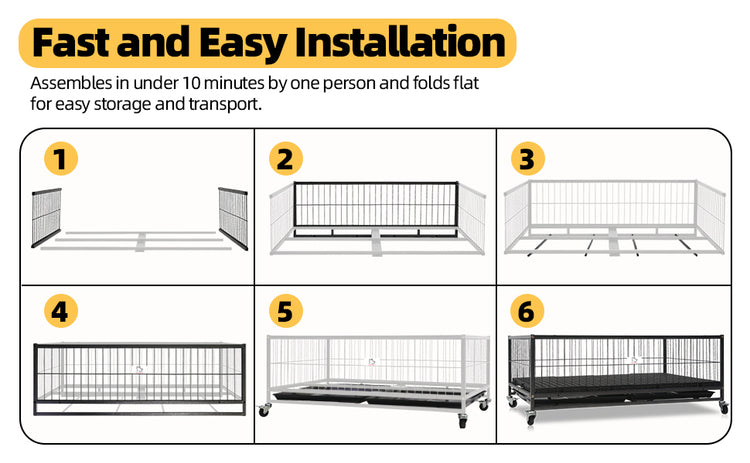 Fast and Easy Installation

Assembles in under 10 minutes by one person and folds flat for easy storage and transport.

1

2

3

4

5

6