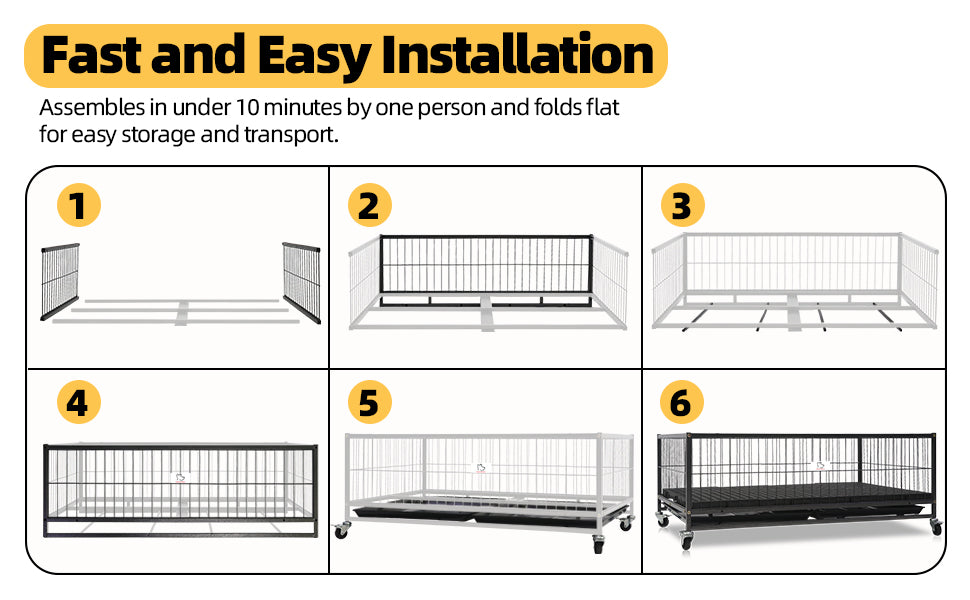 Fast and Easy Installation

Assembles in under 10 minutes by one person and folds flat for easy storage and transport.

1

2

3

4

5

6