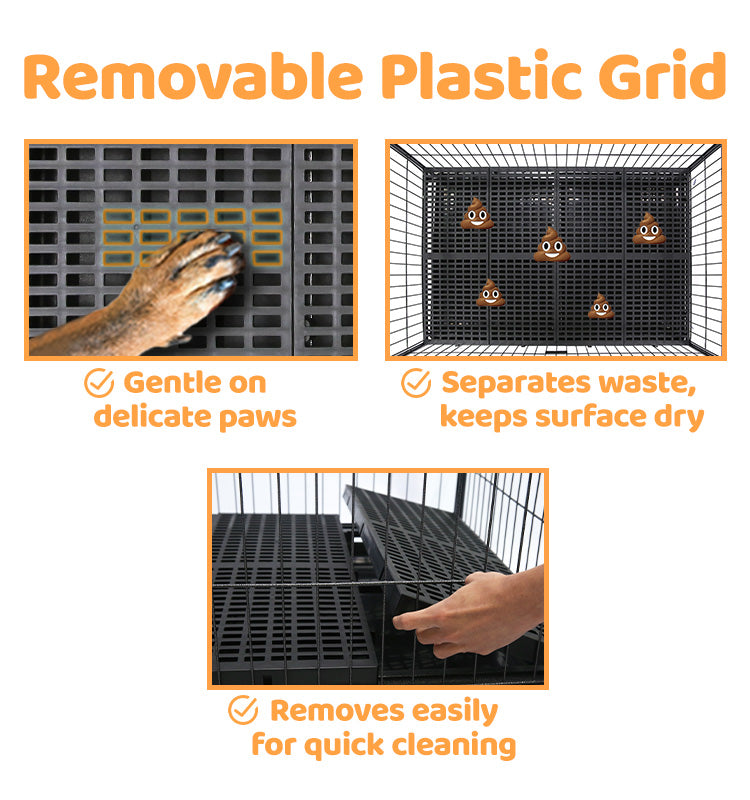 Removable Plastic Grid

Gentle on delicate paws

Separates waste, keeps surface dry

Removes easily for quick cleaning