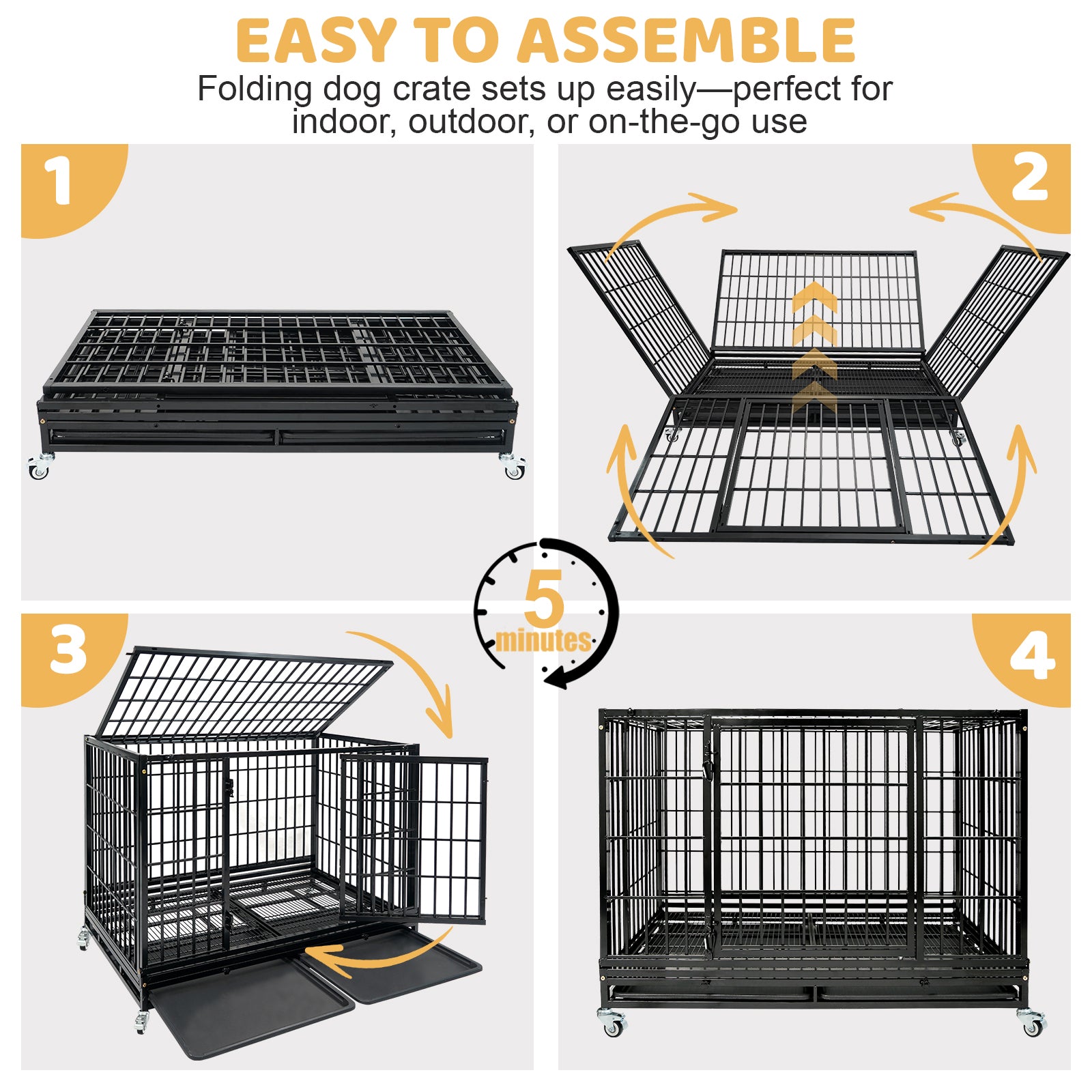 EASY TO ASSEMBLE

Folding dog crate sets up easily—perfect for indoor, outdoor, or on-the-go use

1

2

5
minutes

3

4