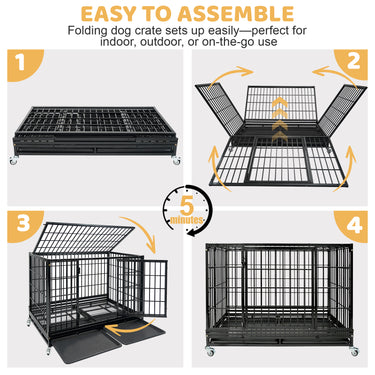 EASY TO ASSEMBLE
Folding dog crate sets up easily—perfect for indoor, outdoor, or on-the-go use

1

2

5
minutes

3

4