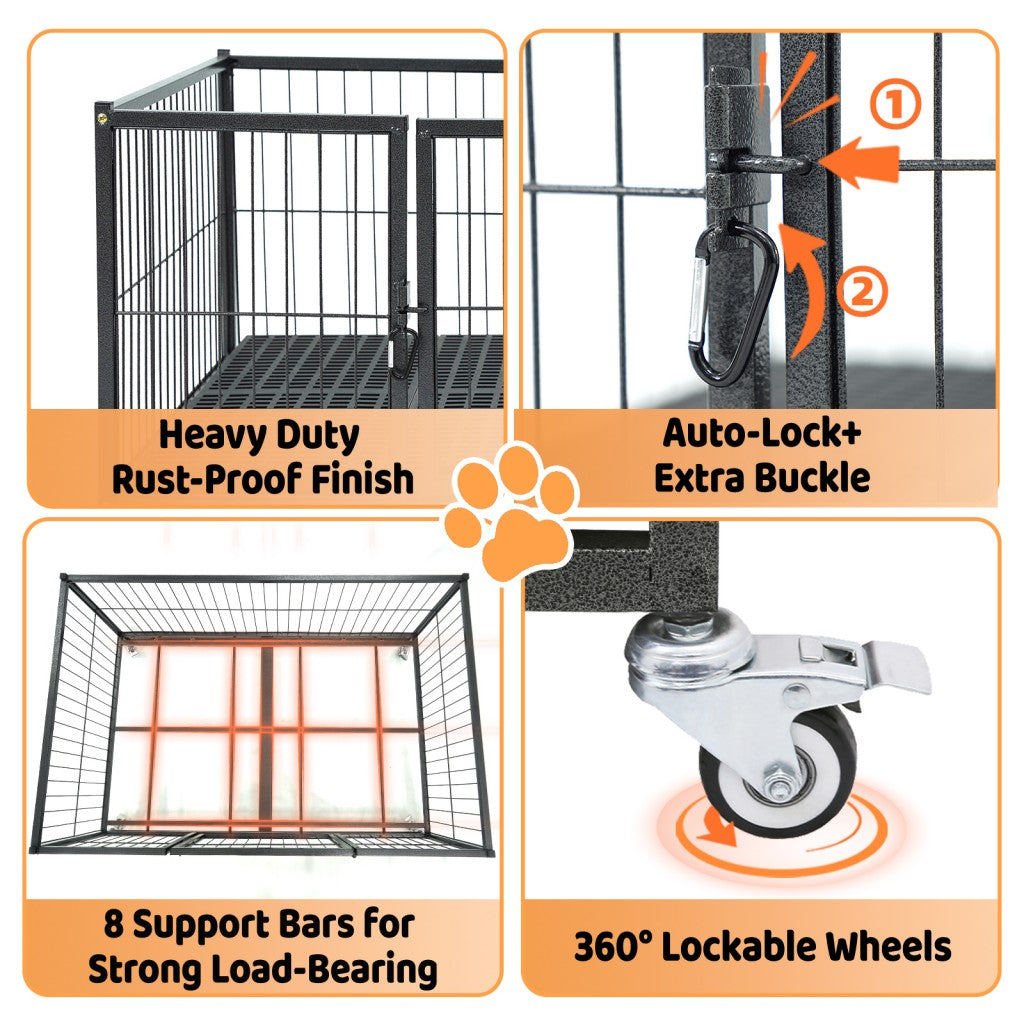 Heavy Duty
Rust-Proof Finish

①
②

Auto-Lock+
Extra Buckle

8 Support Bars for
Strong Load-Bearing

360° Lockable Wheels