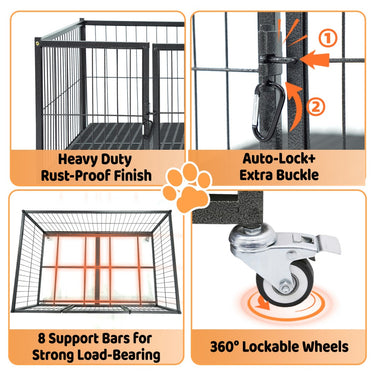 Heavy Duty
Rust-Proof Finish

①

②

Auto-Lock+
Extra Buckle

8 Support Bars for
Strong Load-Bearing

360° Lockable Wheels